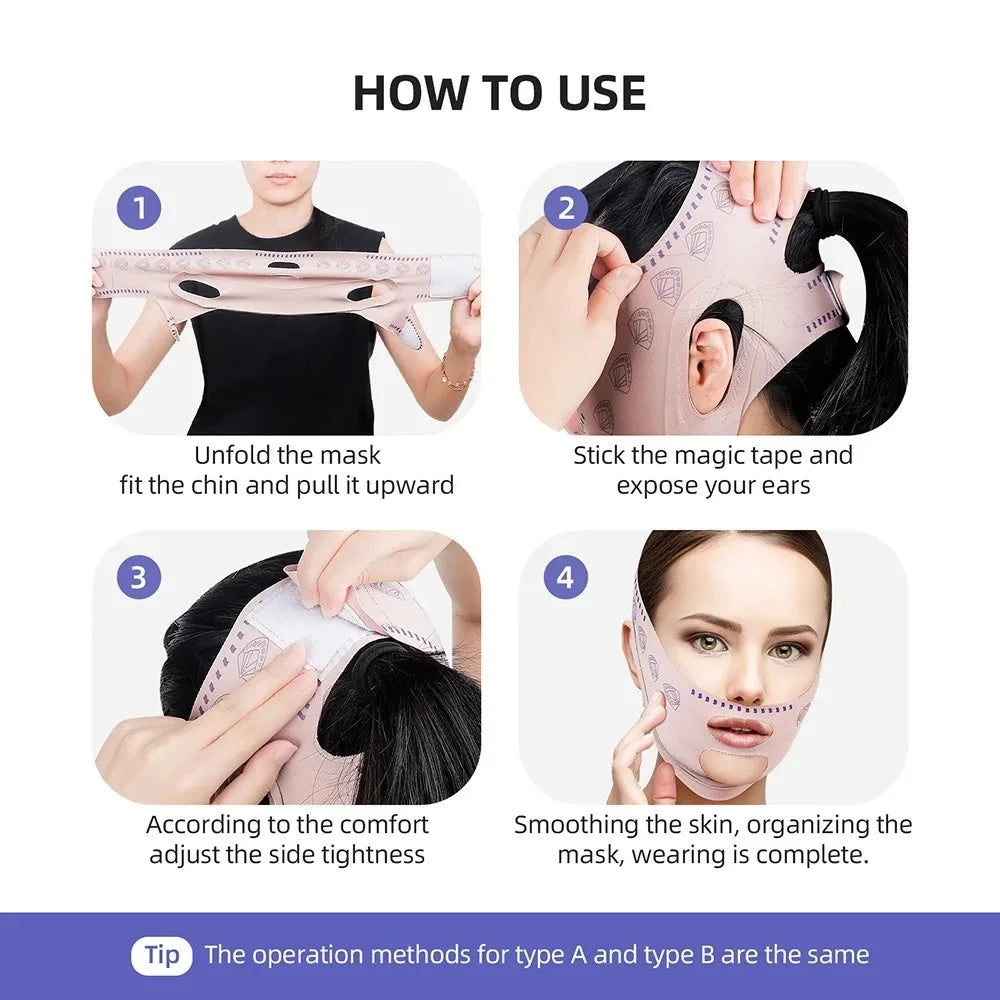 HOW TO USE

1

Unfold the mask
fit the chin and pull it upward

2

Stick the magic tape and
expose your ears

3

According to the comfort
adjust the side tightness

4

Smoothing the skin, organizing the
mask, wearing is complete.

Tip The operation methods for type A and type B are the same